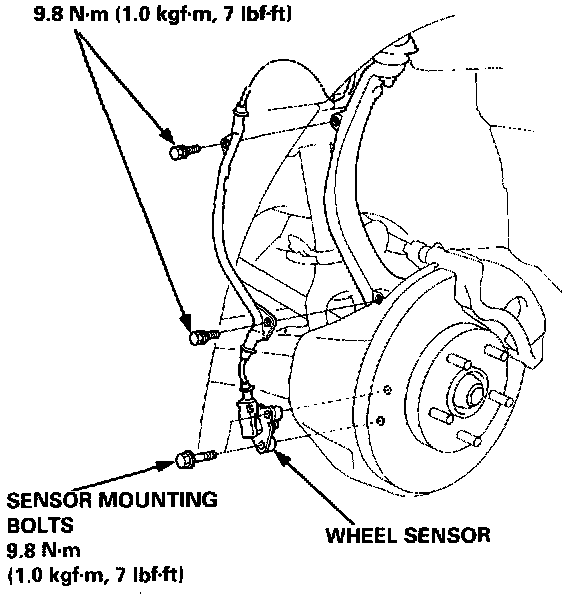 9.8 N·m (1.0 kgf·m, 7 lbf·ft)

SENSOR MOUNTING BOLTS
9.8 N·m
(1.0 kgf·m, 7 lbf·ft)

WHEEL SENSOR