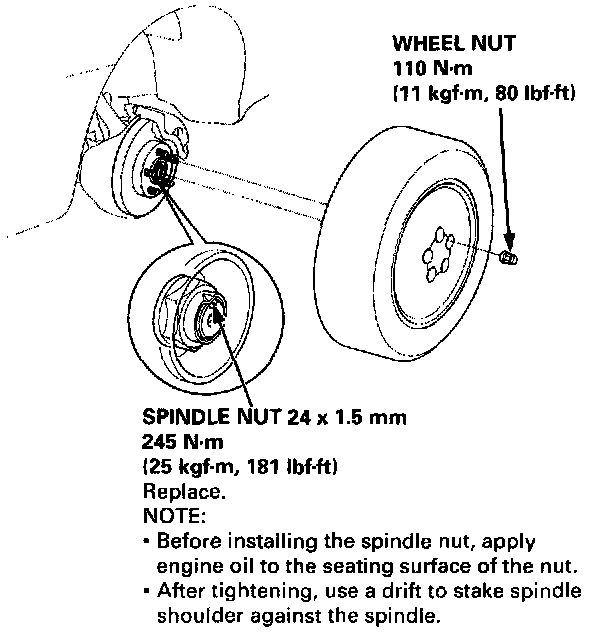 WHEEL NUT
110 N·m
(11 kgf·m, 80 lbf·ft)

SPINDLE NUT 24 x 1.5 mm
245 N·m
(25 kgf·m, 181 lbf·ft)
Replace.
NOTE:
• Before installing the spindle nut, apply engine oil to the seating surface of the nut.
• After tightening, use a drift to stake spindle shoulder against the spindle.