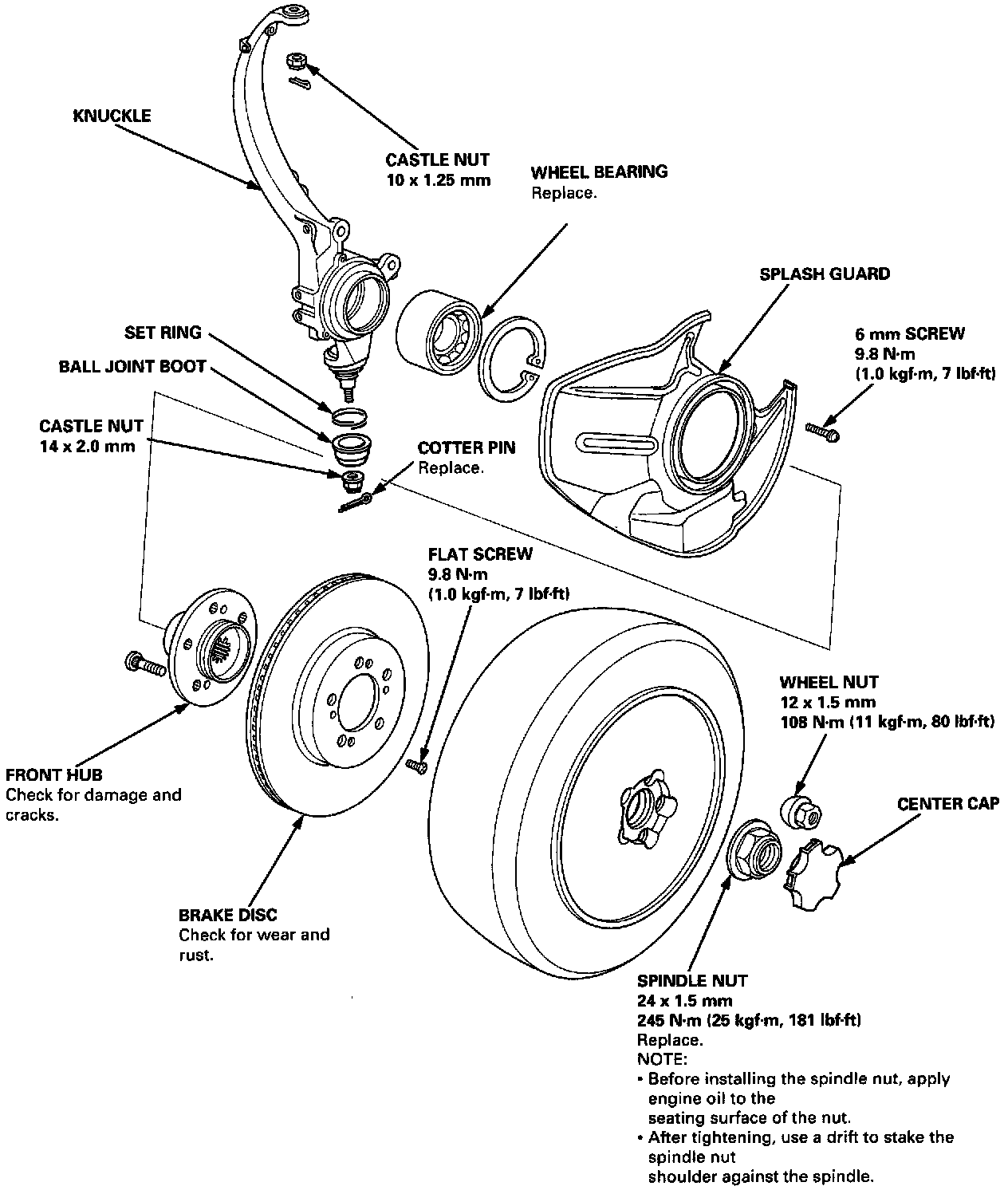 KNUCKLE

CASTLE NUT
10 x 1.25 mm

WHEEL BEARING
Replace.

SPLASH GUARD

6 mm SCREW
9.8 N·m
(1.0 kgf·m, 7 lbf·ft)

SET RING

BALL JOINT BOOT

CASTLE NUT
14 x 2.0 mm

COTTER PIN
Replace.

FLAT SCREW
9.8 N·m
(1.0 kgf·m, 7 lbf·ft)

WHEEL NUT
12 x 1.5 mm
108 N·m (11 kgf·m, 80 lbf·ft)

CENTER CAP

FRONT HUB
Check for damage and cracks.

BRAKE DISC
Check for wear and rust.

SPINDLE NUT
24 x 1.5 mm
245 N·m (25 kgf·m, 181 lbf·ft)
Replace.
NOTE:
• Before installing the spindle nut, apply engine oil to the seating surface of the nut.
• After tightening, use a drift to stake the spindle nut shoulder against the spindle.