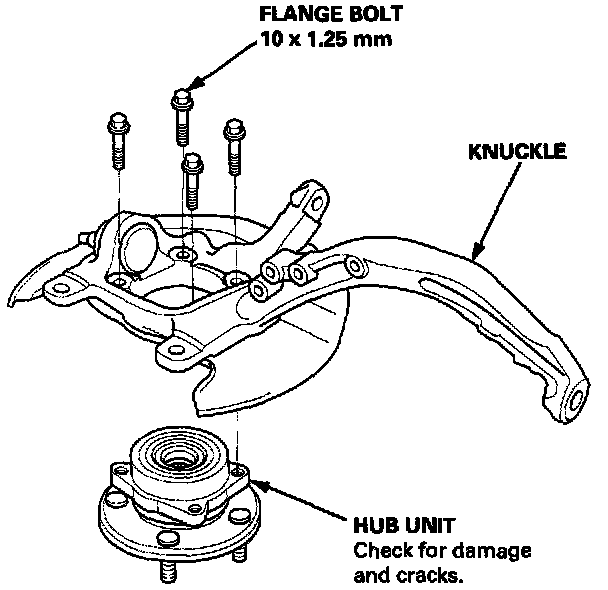 FLANGE BOLT
10 x 1.25 mm

KNUCKLE

HUB UNIT
Check for damage and cracks.