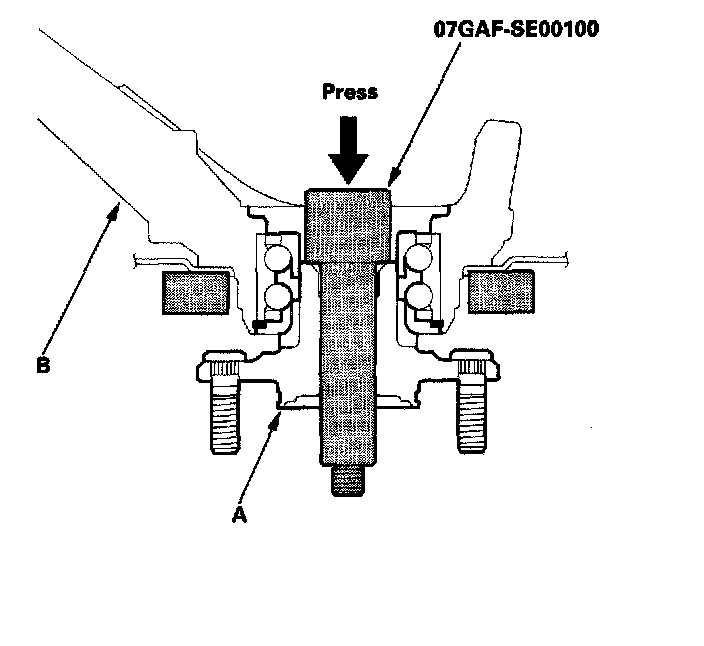 07GAF-SE00100

Press

B

A