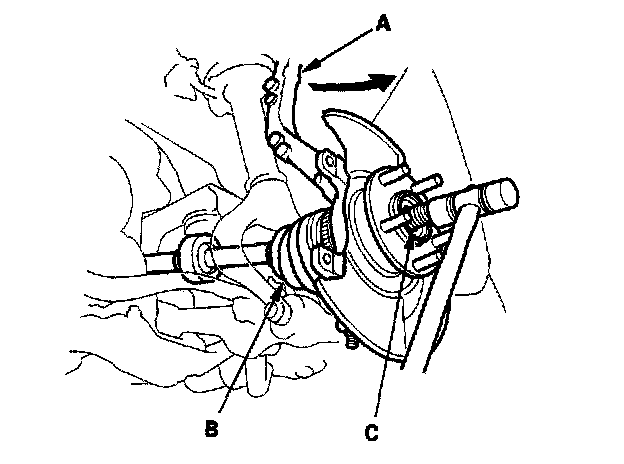 A

B

C