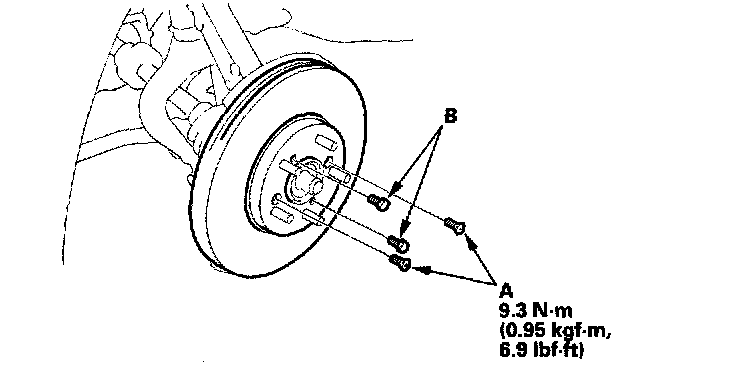 B

A
9.3 N·m
(0.95 kgf·m,
6.9 lbf·ft)