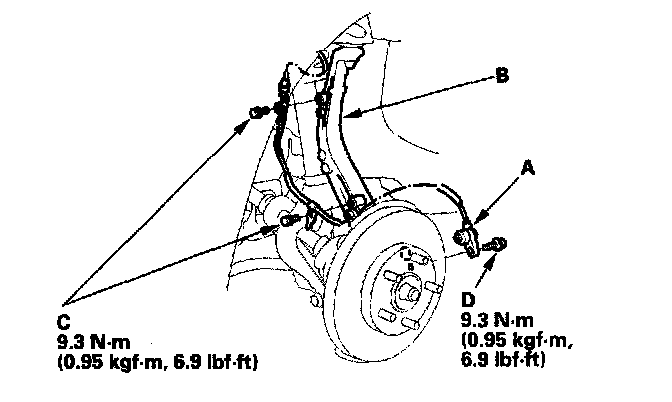 B

A

C
9.3 N·m
(0.95 kgf·m, 6.9 lbf·ft)

D
9.3 N·m
(0.95 kgf·m,
6.9 lbf·ft)