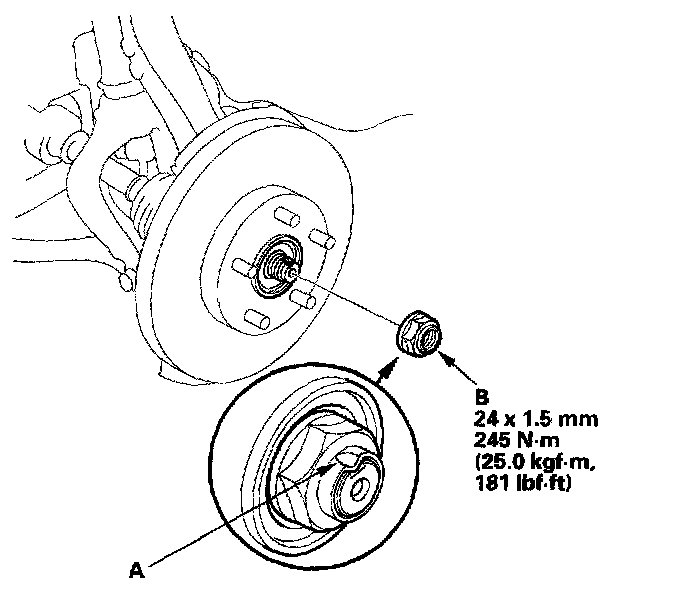 B
24 x 1.5 mm
245 N·m
(25.0 kgf·m,
181 lbf·ft)

A