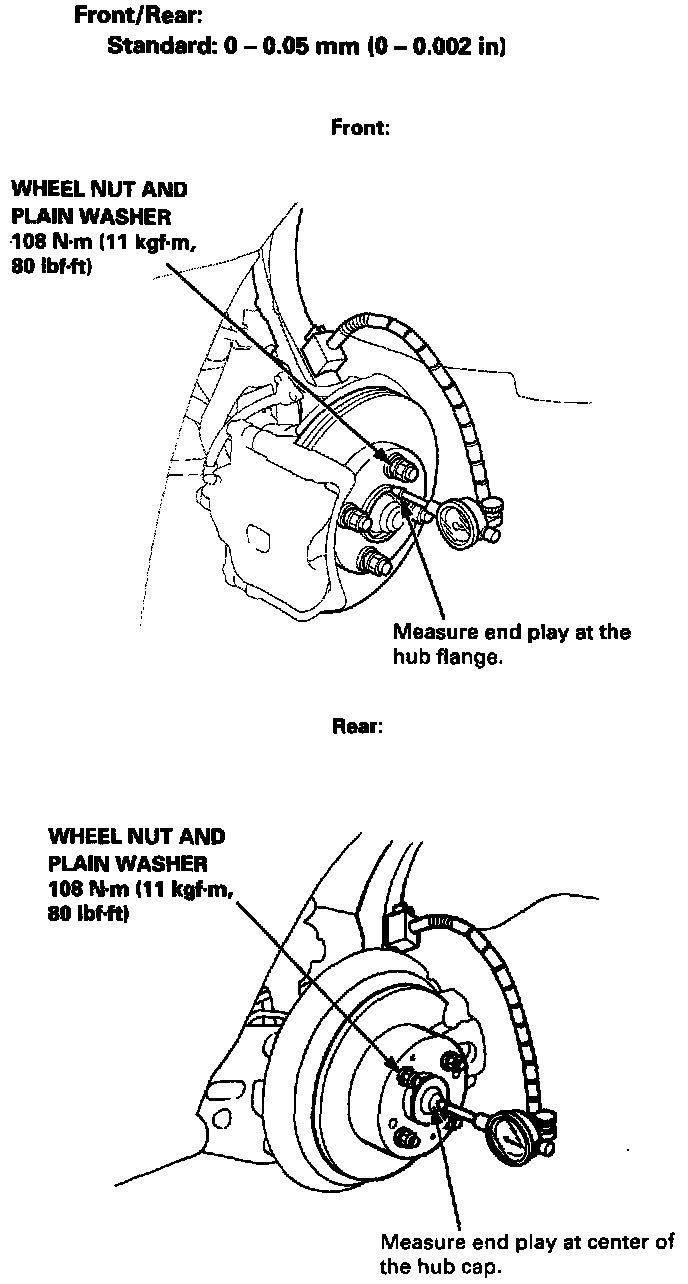 Front/Rear:
Standard: 0 – 0.05 mm (0 – 0.002 in)

Front:

WHEEL NUT AND PLAIN WASHER
108 N·m (11 kgf·m, 80 lbf·ft)

Measure end play at the hub flange.

Rear:

WHEEL NUT AND PLAIN WASHER
108 N·m (11 kgf·m, 80 lbf·ft)

Measure end play at center of the hub cap.