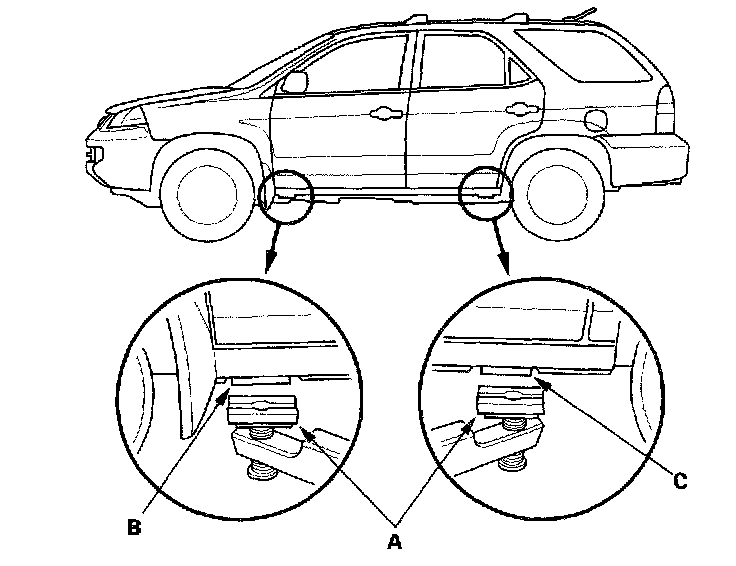 B
A
C