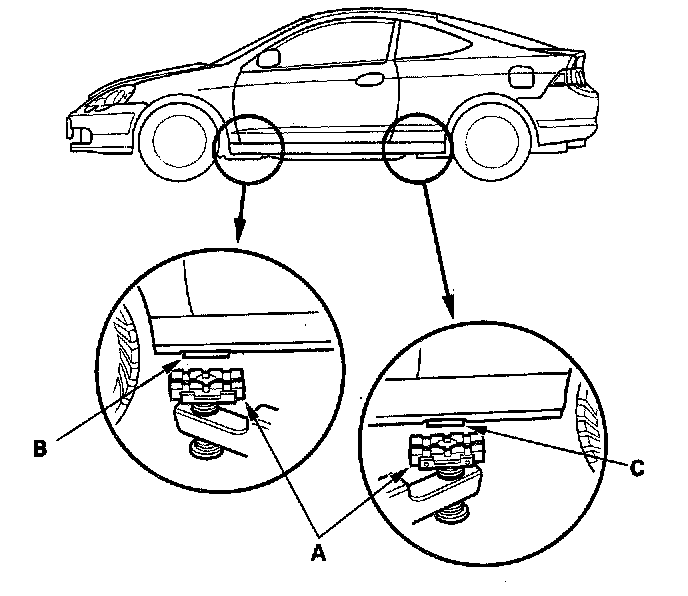 B
C
A