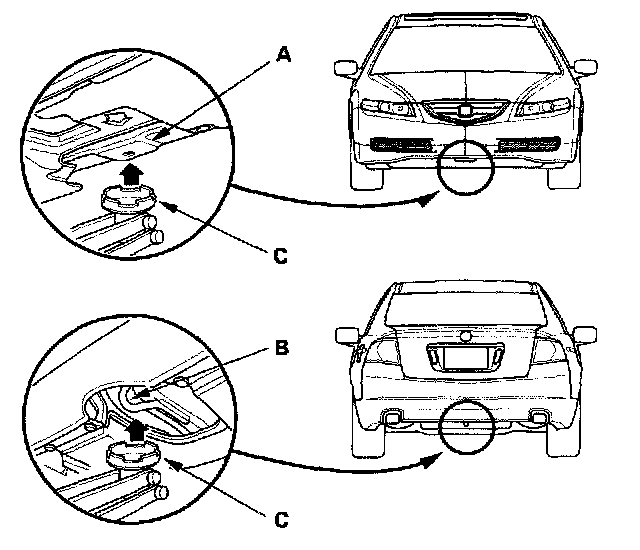 A

C

B

C