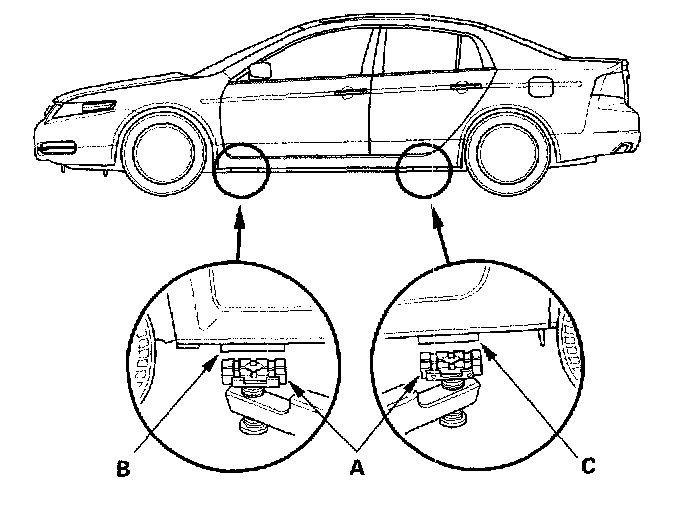 B
A
C