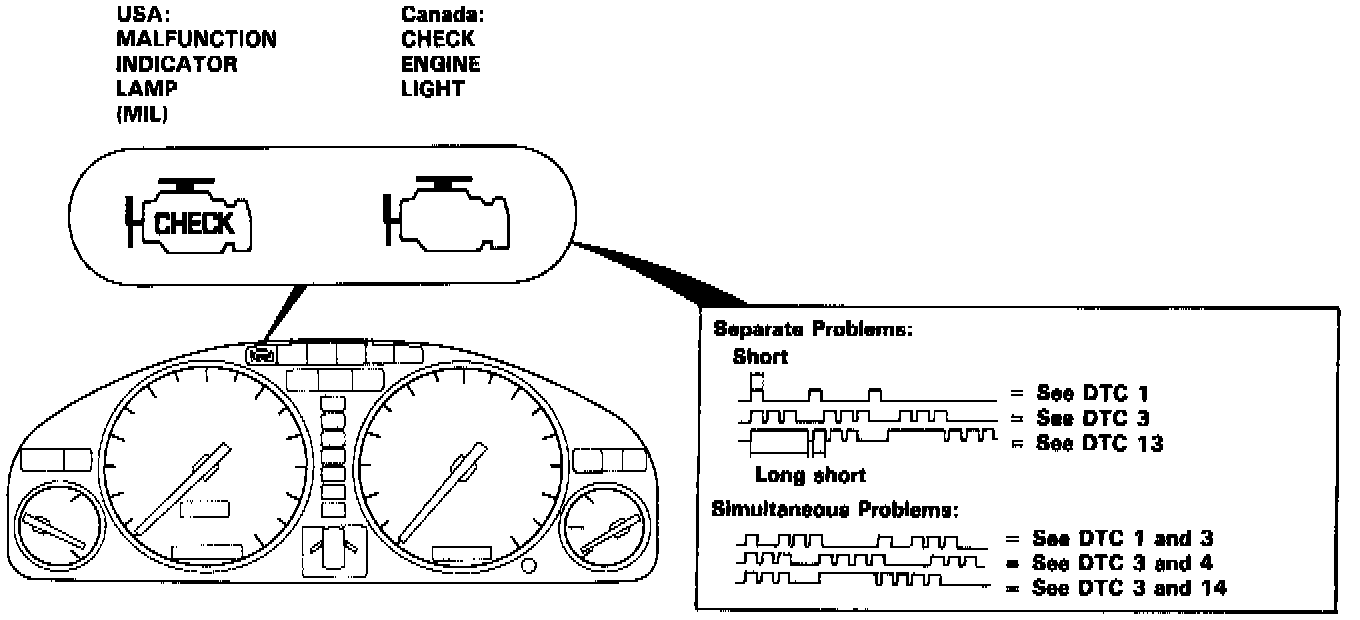 USA:
MALFUNCTION
INDICATOR
LAMP
(MIL)

Canada:
CHECK
ENGINE
LIGHT

CHECK

Separate Problems:
Short
= See DTC 1
= See DTC 3
= See DTC 13
Long short

Simultaneous Problems:
= See DTC 1 and 3
= See DTC 3 and 4
= See DTC 3 and 14