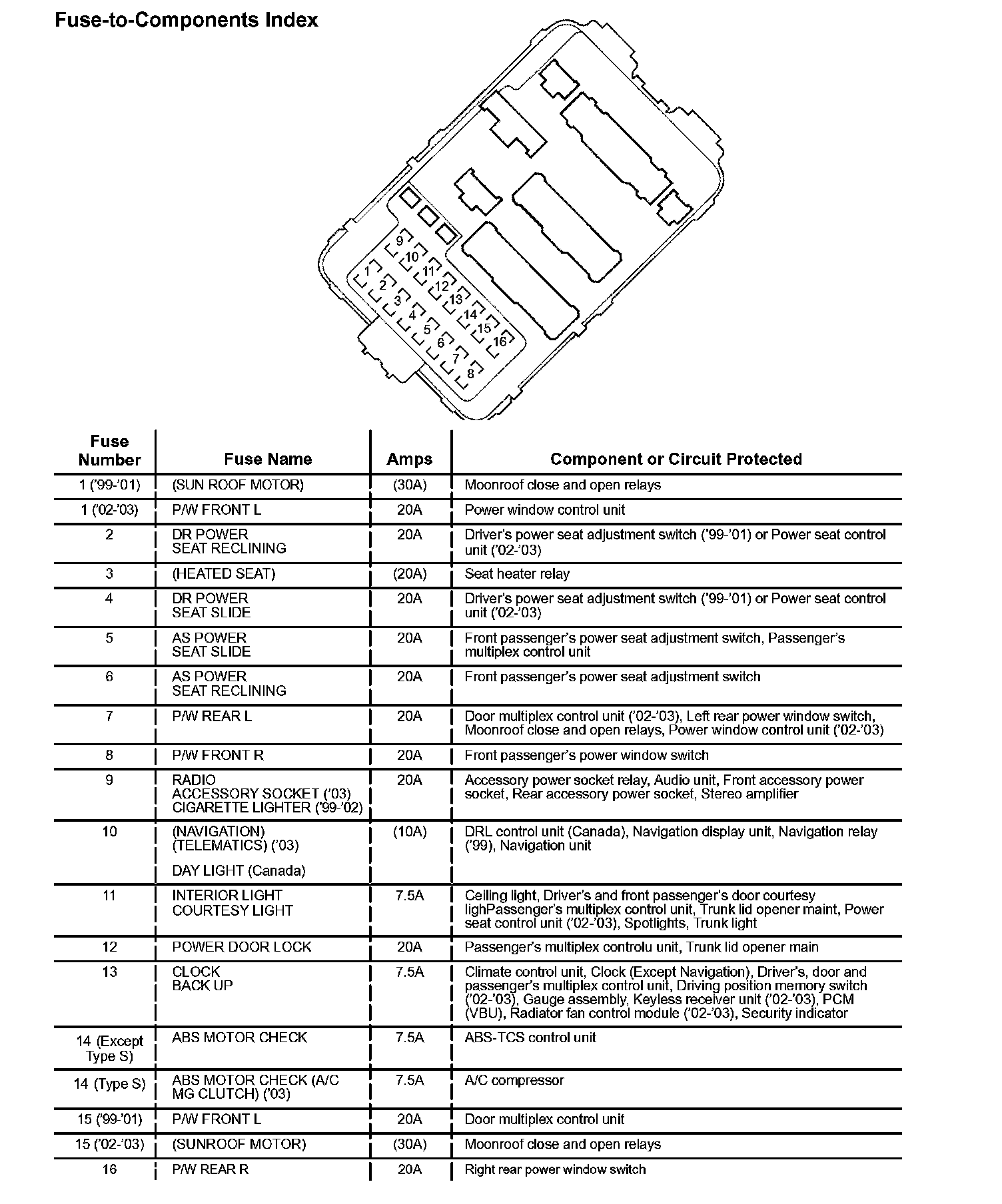 Fuse-to-Components Index

9
10
11
12
13
14
15
16
1
2
3
4
5
6
7
8

| Fuse Number | Fuse Name | Amps | Component or Circuit Protected |
|---|---|---|---|
| 1 ('99-'01) | (SUN ROOF MOTOR) | (30A) | Moonroof close and open relays |
| 1 ('02-'03) | P/W FRONT L | 20A | Power window control unit |
| 2 | DR POWER SEAT RECLINING | 20A | Driver's power seat adjustment switch ('99-'01) or Power seat control unit ('02-'03) |
| 3 | (HEATED SEAT) | (20A) | Seat heater relay |
| 4 | DR POWER SEAT SLIDE | 20A | Driver's power seat adjustment switch ('99-'01) or Power seat control unit ('02-'03) |
| 5 | AS POWER SEAT SLIDE | 20A | Front passenger's power seat adjustment switch, Passenger's multiplex control unit |
| 6 | AS POWER SEAT RECLINING | 20A | Front passenger's power seat adjustment switch |
| 7 | P/W REAR L | 20A | Door multiplex control unit ('02-'03), Left rear power window switch, Moonroof close and open relays, Power window control unit ('02-'03) |
| 8 | P/W FRONT R | 20A | Front passenger's power window switch |
| 9 | RADIO ACCESSORY SOCKET ('03) CIGARETTE LIGHTER ('99-'02) | 20A | Accessory power socket relay, Audio unit, Front accessory power socket, Rear accessory power socket, Stereo amplifier |
| 10 | (NAVIGATION) (TELEMATICS) ('03) DAY LIGHT (Canada) | (10A) | DRL control unit (Canada), Navigation display unit, Navigation relay ('99), Navigation unit |
| 11 | INTERIOR LIGHT COURTESY LIGHT | 7.5A | Ceiling light, Driver's and front passenger's door courtesy lighPassenger's multiplex control unit, Trunk lid opener maint, Power seat control unit ('02-'03), Spotlights, Trunk light |
| 12 | POWER DOOR LOCK | 20A | Passenger's multiplex controlu unit, Trunk lid opener main |
| 13 | CLOCK BACK UP | 7.5A | Climate control unit, Clock (Except Navigation), Driver's, door and passenger's multiplex control unit, Driving position memory switch ('02-'03), Gauge assembly, Keyless receiver unit ('02-'03), PCM (VBU), Radiator fan control module ('02-'03), Security indicator |
| 14 (Except Type S) | ABS MOTOR CHECK | 7.5A | ABS-TCS control unit |
| 14 (Type S) | ABS MOTOR CHECK (A/C MG CLUTCH) ('03) | 7.5A | A/C compressor |
| 15 ('99-'01) | P/W FRONT L | 20A | Door multiplex control unit |
| 15 ('02-'03) | (SUNROOF MOTOR) | (30A) | Moonroof close and open relays |
| 16 | P/W REAR R | 20A | Right rear power window switch |