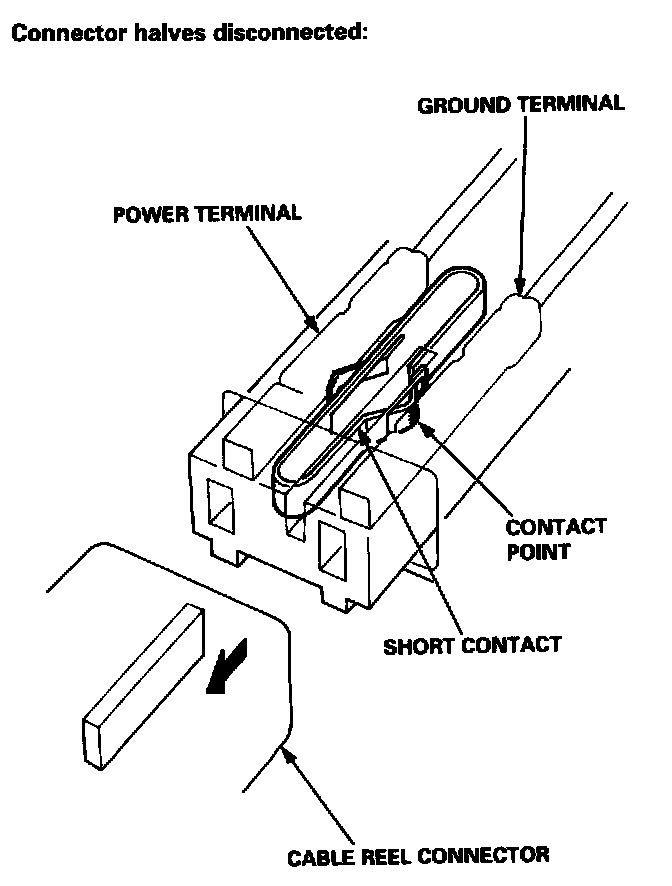 Connector halves disconnected:

GROUND TERMINAL

POWER TERMINAL

CONTACT POINT

SHORT CONTACT

CABLE REEL CONNECTOR