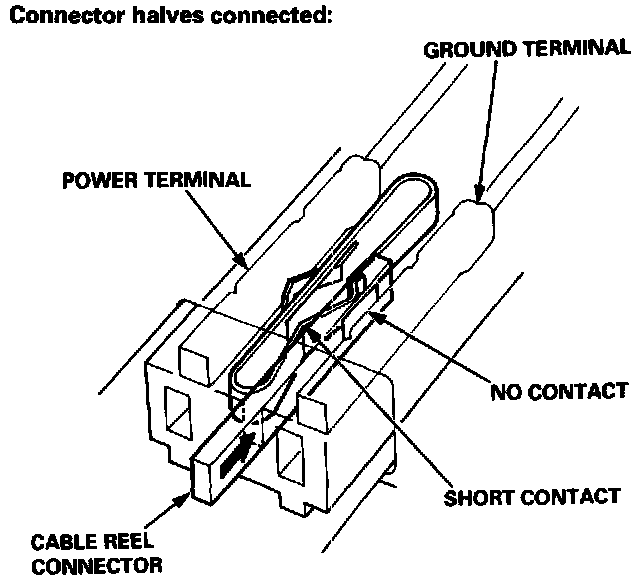 Connector halves connected:

GROUND TERMINAL

POWER TERMINAL

NO CONTACT

SHORT CONTACT

CABLE REEL CONNECTOR