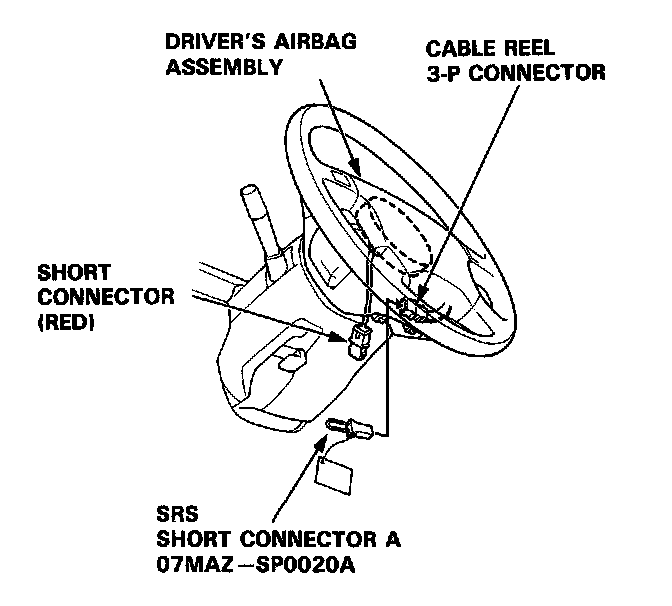 DRIVER'S AIRBAG ASSEMBLY

CABLE REEL 3-P CONNECTOR

SHORT CONNECTOR (RED)

SRS SHORT CONNECTOR A 07MAZ–SP0020A