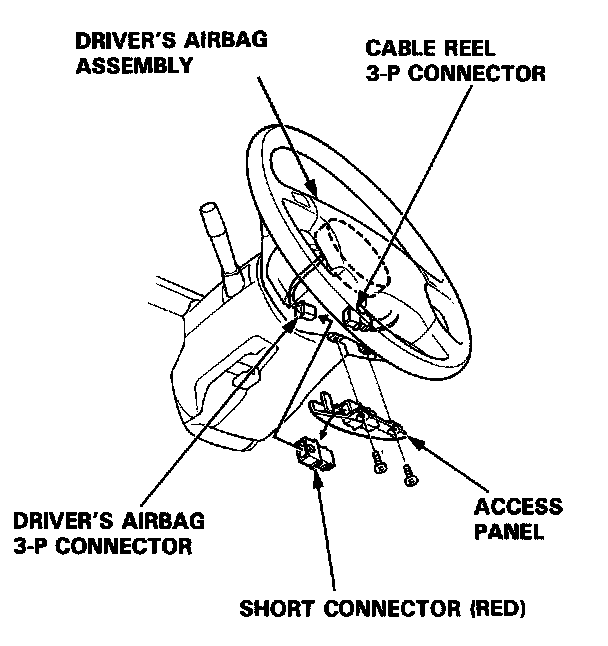 DRIVER'S AIRBAG ASSEMBLY

CABLE REEL 3-P CONNECTOR

DRIVER'S AIRBAG 3-P CONNECTOR

ACCESS PANEL

SHORT CONNECTOR (RED)