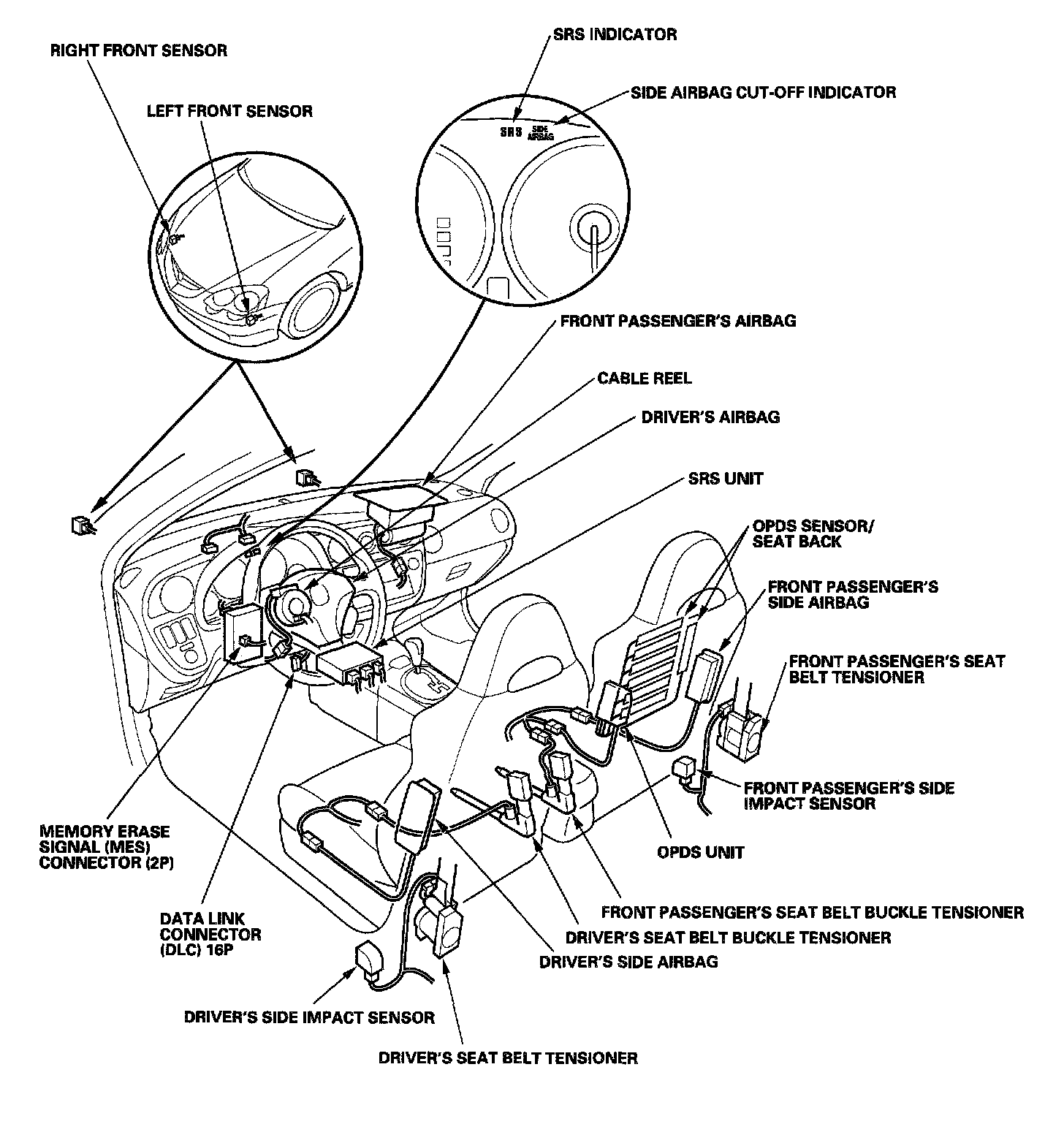 RIGHT FRONT SENSOR

LEFT FRONT SENSOR

SRS INDICATOR

SIDE AIRBAG CUT-OFF INDICATOR

SRS SIDE AIRBAG

FRONT PASSENGER'S AIRBAG

CABLE REEL

DRIVER'S AIRBAG

SRS UNIT

OPDS SENSOR/ SEAT BACK

FRONT PASSENGER'S SIDE AIRBAG

FRONT PASSENGER'S SEAT BELT TENSIONER

FRONT PASSENGER'S SIDE IMPACT SENSOR

OPDS UNIT

MEMORY ERASE SIGNAL (MES) CONNECTOR (2P)

DATA LINK CONNECTOR (DLC) 16P

FRONT PASSENGER'S SEAT BELT BUCKLE TENSIONER

DRIVER'S SEAT BELT BUCKLE TENSIONER

DRIVER'S SIDE AIRBAG

DRIVER'S SIDE IMPACT SENSOR

DRIVER'S SEAT BELT TENSIONER