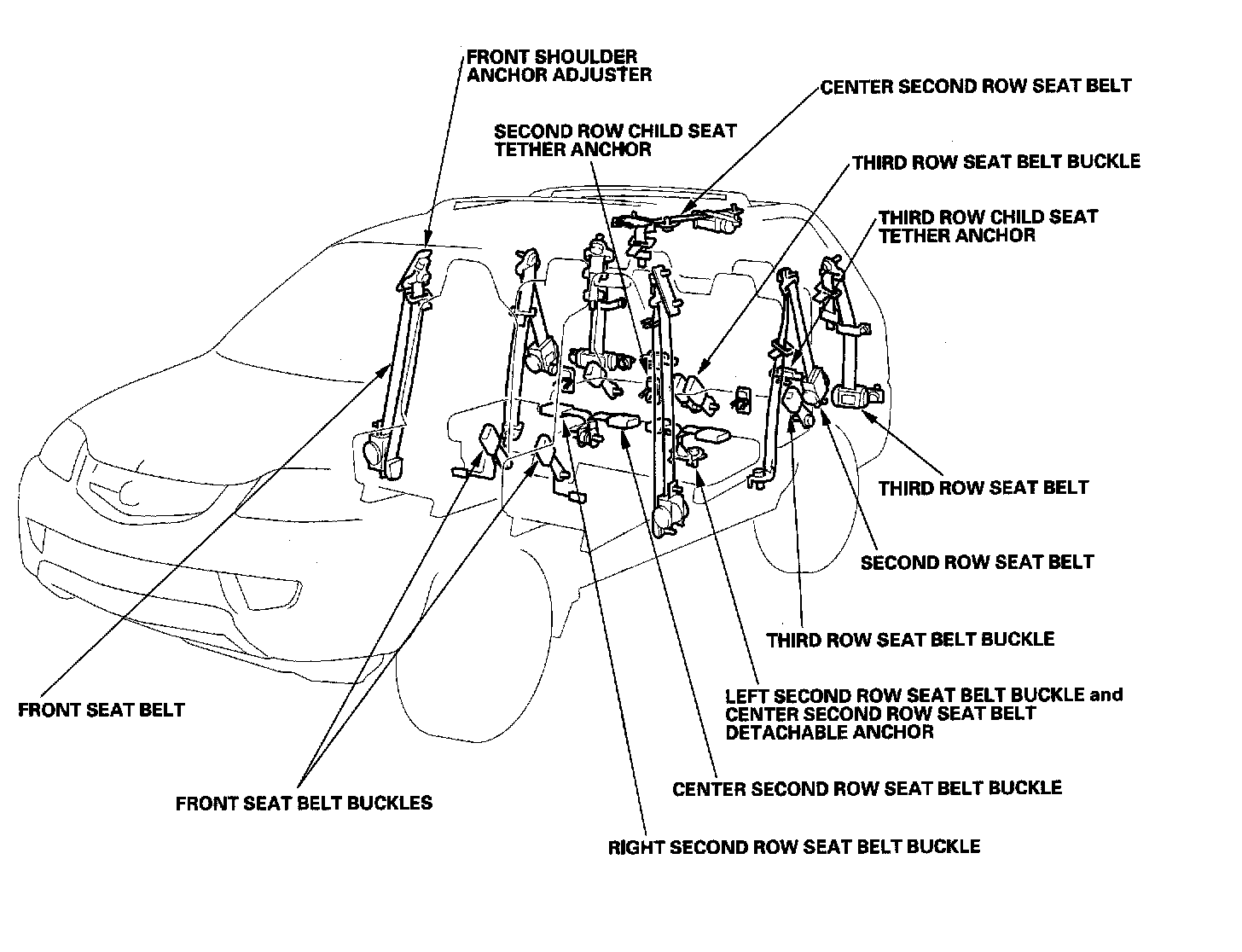 FRONT SHOULDER ANCHOR ADJUSTER

CENTER SECOND ROW SEAT BELT

SECOND ROW CHILD SEAT TETHER ANCHOR

THIRD ROW SEAT BELT BUCKLE

THIRD ROW CHILD SEAT TETHER ANCHOR

THIRD ROW SEAT BELT

SECOND ROW SEAT BELT

THIRD ROW SEAT BELT BUCKLE

LEFT SECOND ROW SEAT BELT BUCKLE and CENTER SECOND ROW SEAT BELT DETACHABLE ANCHOR

FRONT SEAT BELT

CENTER SECOND ROW SEAT BELT BUCKLE

FRONT SEAT BELT BUCKLES

RIGHT SECOND ROW SEAT BELT BUCKLE