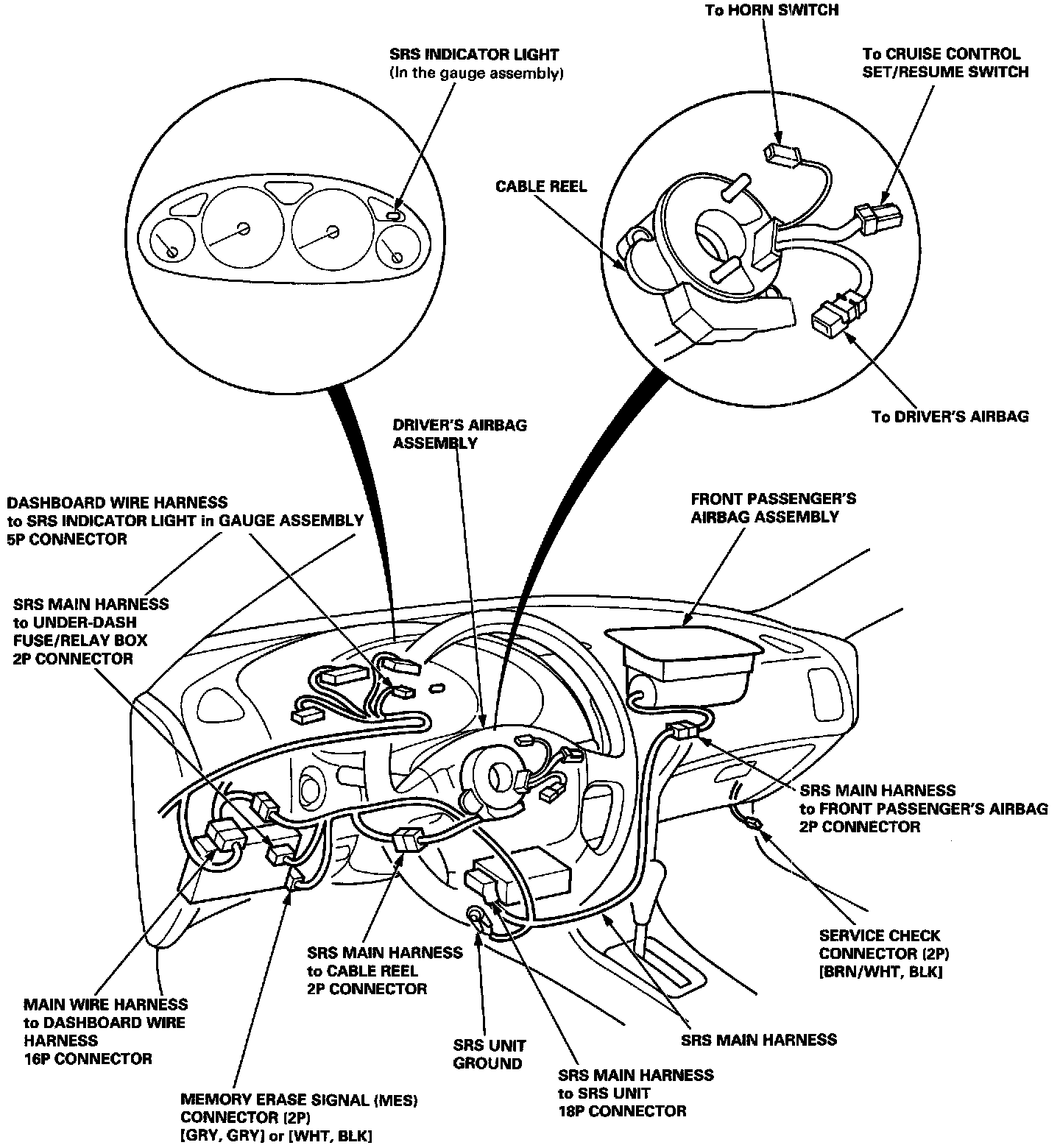 To HORN SWITCH

SRS INDICATOR LIGHT
(In the gauge assembly)

To CRUISE CONTROL
SET/RESUME SWITCH

CABLE REEL

To DRIVER'S AIRBAG

DRIVER'S AIRBAG
ASSEMBLY

DASHBOARD WIRE HARNESS
to SRS INDICATOR LIGHT in GAUGE ASSEMBLY
5P CONNECTOR

FRONT PASSENGER'S
AIRBAG ASSEMBLY

SRS MAIN HARNESS
to UNDER-DASH
FUSE/RELAY BOX
2P CONNECTOR

SRS MAIN HARNESS
to FRONT PASSENGER'S AIRBAG
2P CONNECTOR

SERVICE CHECK
CONNECTOR (2P)
[BRN/WHT, BLK]

SRS MAIN HARNESS
to CABLE REEL
2P CONNECTOR

MAIN WIRE HARNESS
to DASHBOARD WIRE
HARNESS
16P CONNECTOR

SRS UNIT
GROUND

SRS MAIN HARNESS

SRS MAIN HARNESS
to SRS UNIT
18P CONNECTOR

MEMORY ERASE SIGNAL (MES)
CONNECTOR (2P)
[GRY, GRY] or [WHT, BLK]