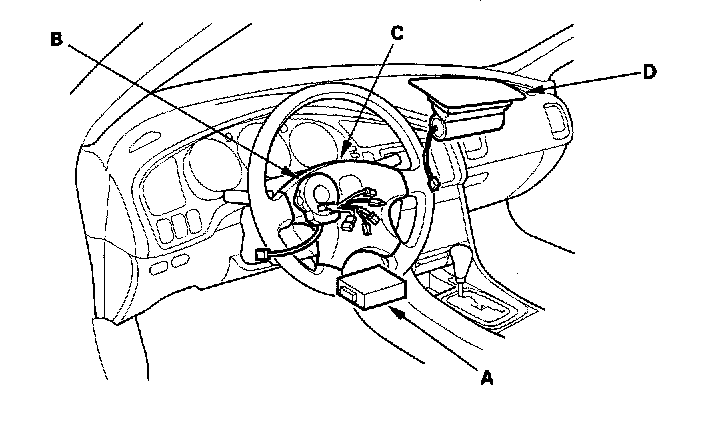 B
C
D
A