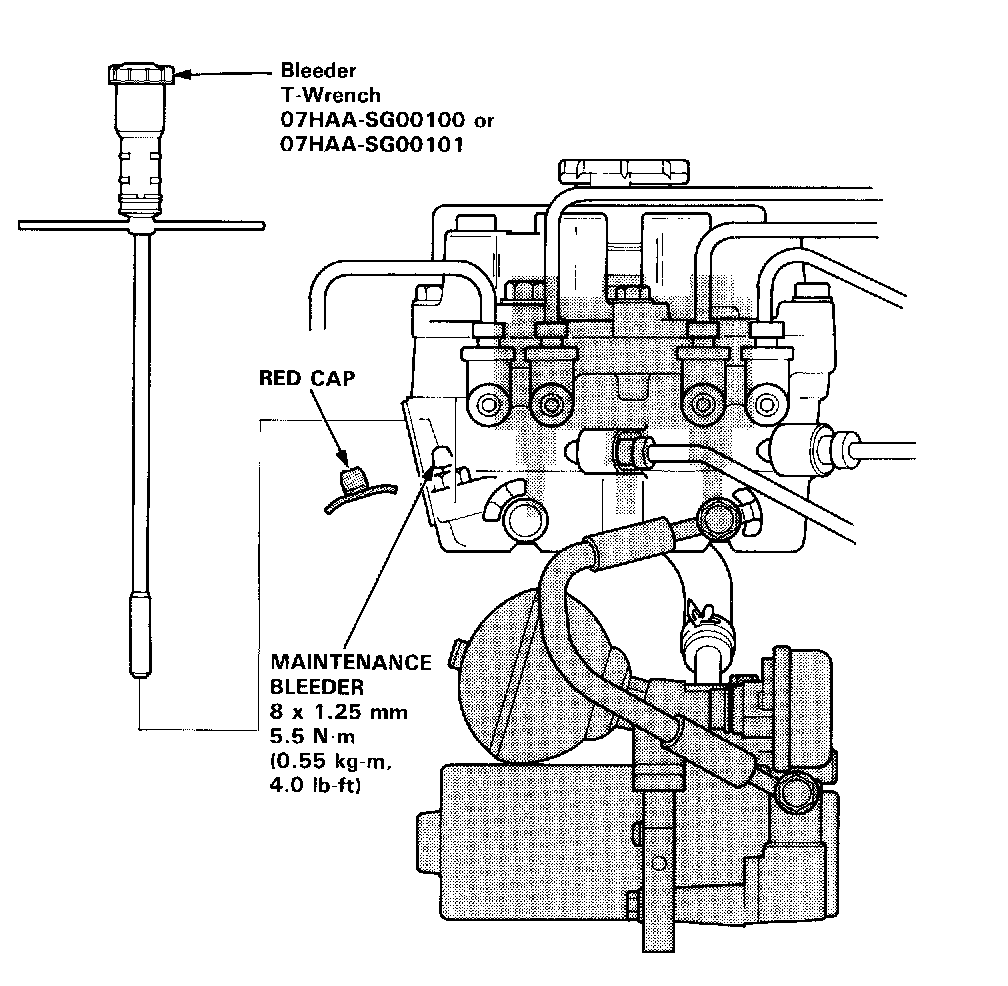 Bleeder
T-Wrench
07HAA-SG00100 or
07HAA-SG00101

RED CAP

MAINTENANCE
BLEEDER
8 x 1.25 mm
5.5 N·m
(0.55 kg-m,
4.0 lb-ft)