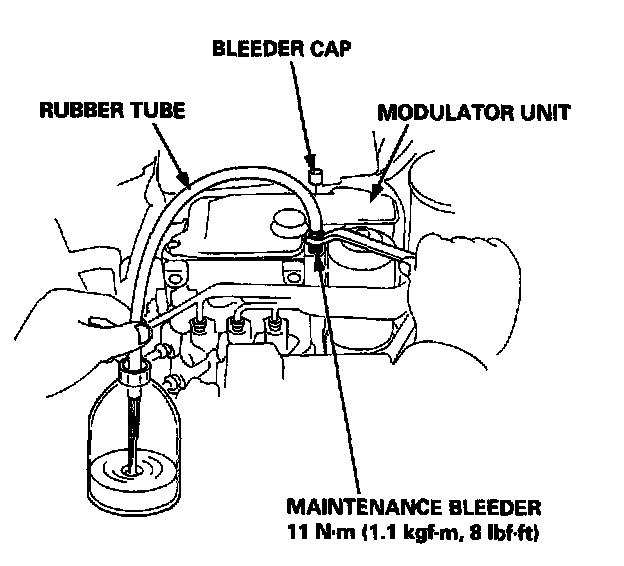 BLEEDER CAP

RUBBER TUBE

MODULATOR UNIT

MAINTENANCE BLEEDER
11 N·m (1.1 kgf·m, 8 lbf·ft)