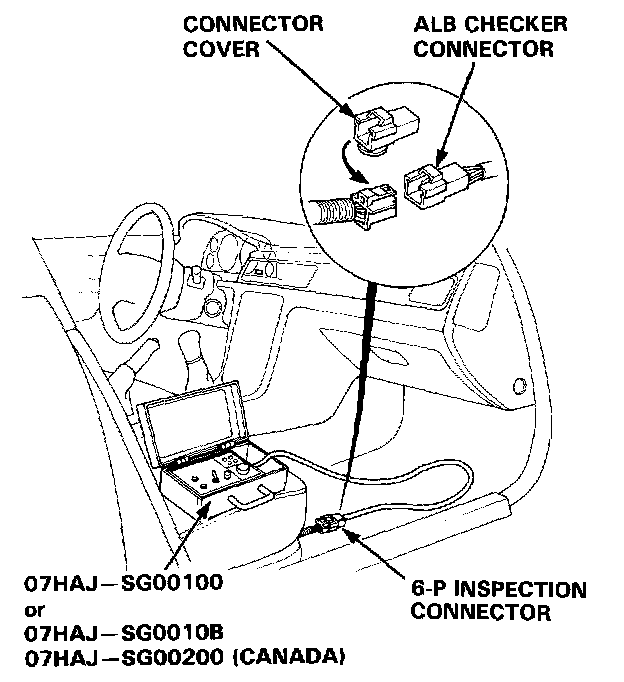 CONNECTOR COVER

ALB CHECKER CONNECTOR

07HAJ–SG00100
or
07HAJ–SG0010B
07HAJ–SG00200 (CANADA)

6-P INSPECTION CONNECTOR