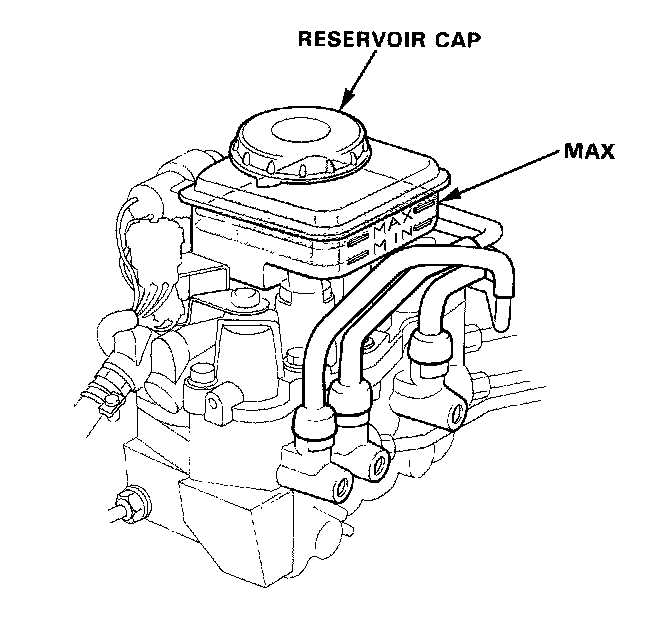 RESERVOIR CAP

MAX

MAX
MIN