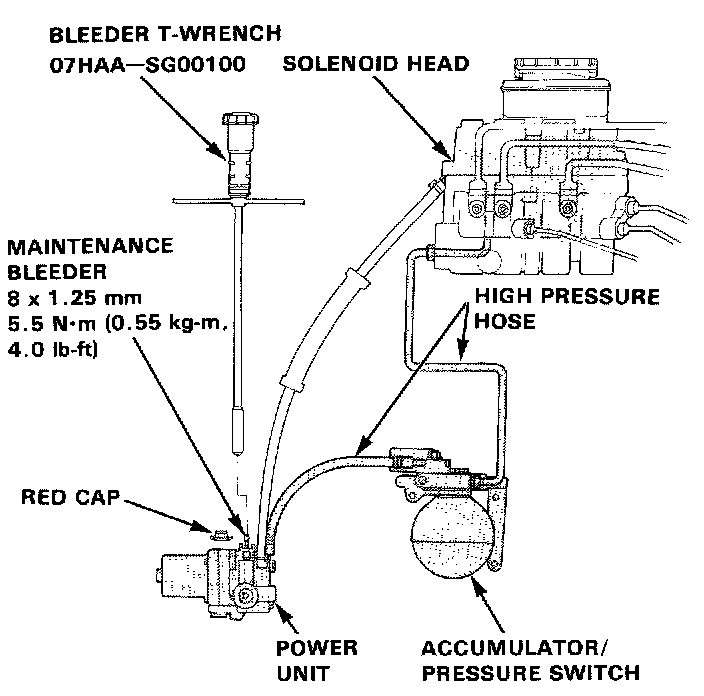 BLEEDER T-WRENCH
07HAA—SG00100

SOLENOID HEAD

MAINTENANCE
BLEEDER
8 x 1.25 mm
5.5 N·m (0.55 kg-m, 4.0 lb-ft)

HIGH PRESSURE
HOSE

RED CAP

POWER
UNIT

ACCUMULATOR/
PRESSURE SWITCH