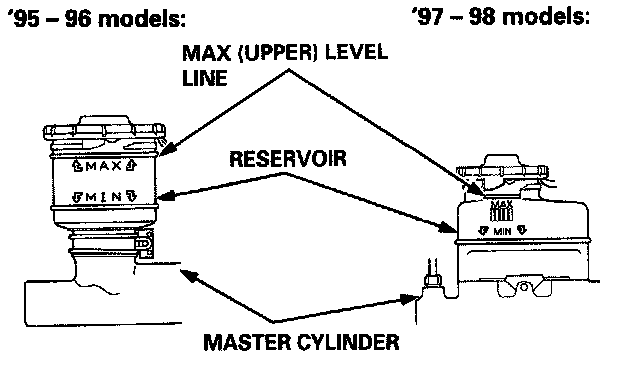 '95 – 96 models:

'97 – 98 models:

MAX (UPPER) LEVEL LINE

MAX

MIN

RESERVOIR

MAX

MIN

MASTER CYLINDER