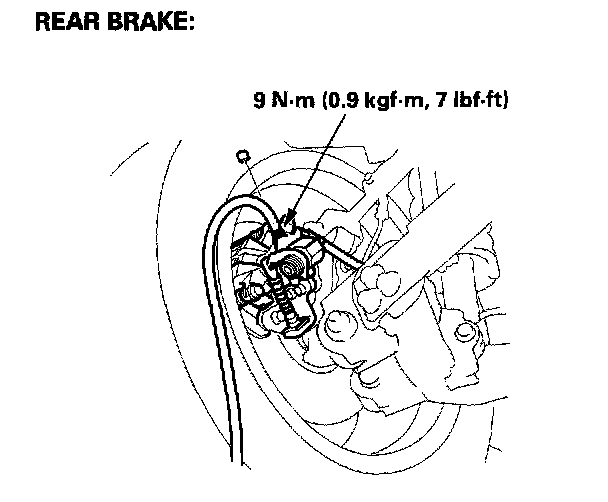 REAR BRAKE:

9 N·m (0.9 kgf·m, 7 lbf·ft)