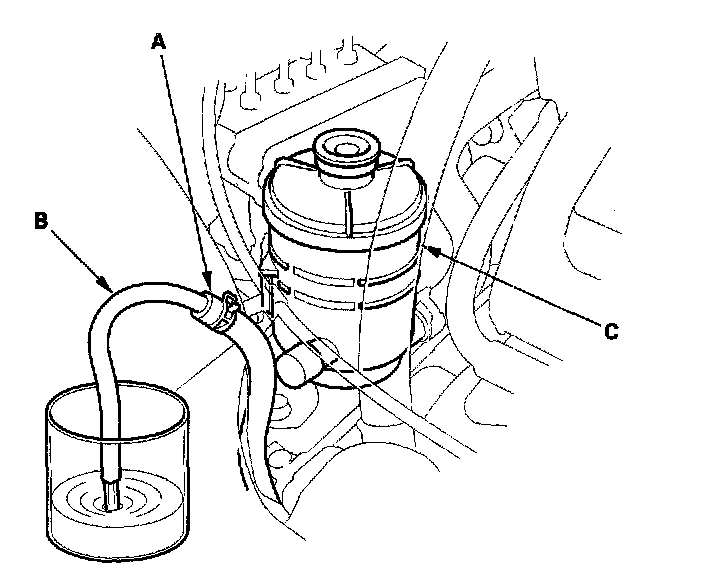 A

B

C