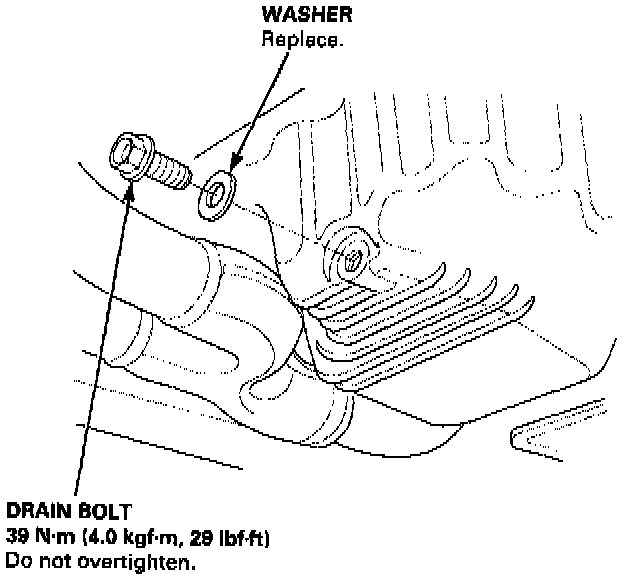 WASHER
Replace.

DRAIN BOLT
39 N·m (4.0 kgf·m, 29 lbf·ft)
Do not overtighten.