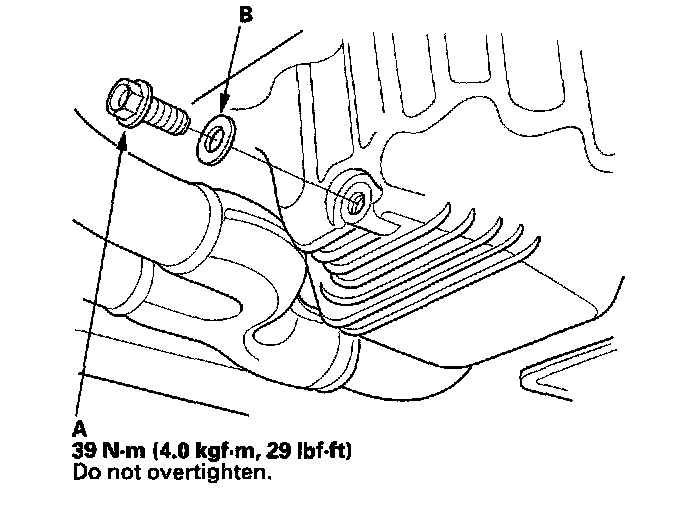 B

A
39 N·m (4.0 kgf·m, 29 lbf·ft)
Do not overtighten.