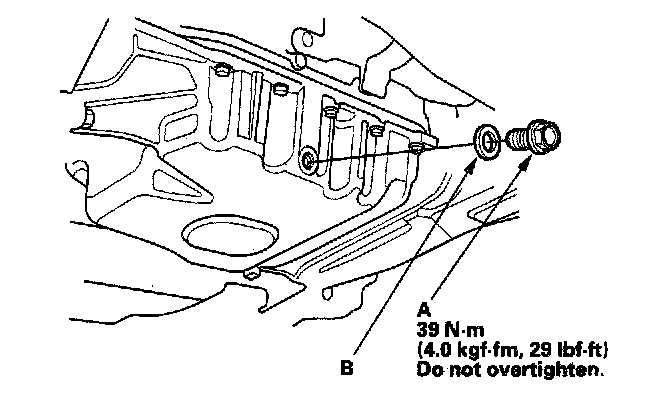 A
39 N·m
(4.0 kgf·fm, 29 lbf·ft)
Do not overtighten.

B