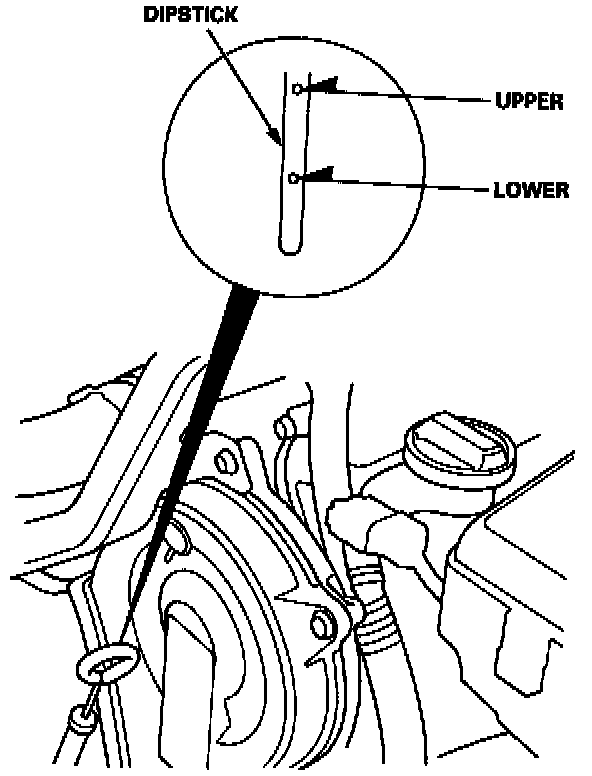 DIPSTICK

UPPER

LOWER