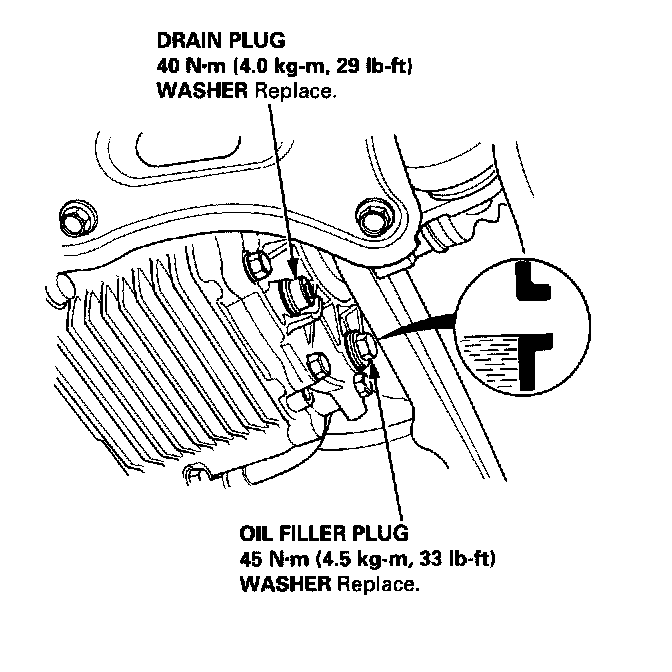 DRAIN PLUG
40 N·m (4.0 kg-m, 29 lb-ft)
WASHER Replace.

OIL FILLER PLUG
45 N·m (4.5 kg-m, 33 lb-ft)
WASHER Replace.