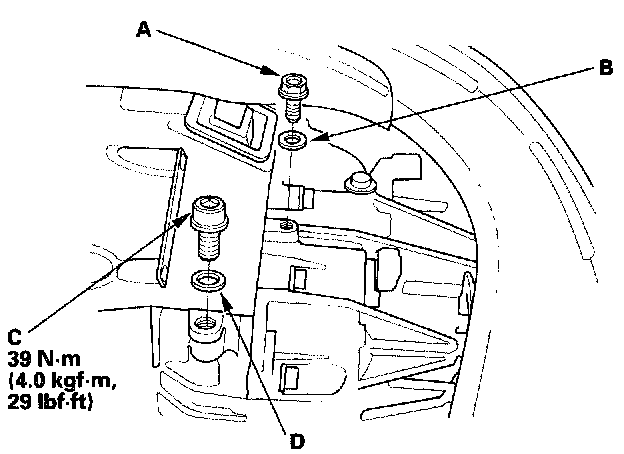 A

B

C
39 N·m
(4.0 kgf·m,
29 lbf·ft)

D