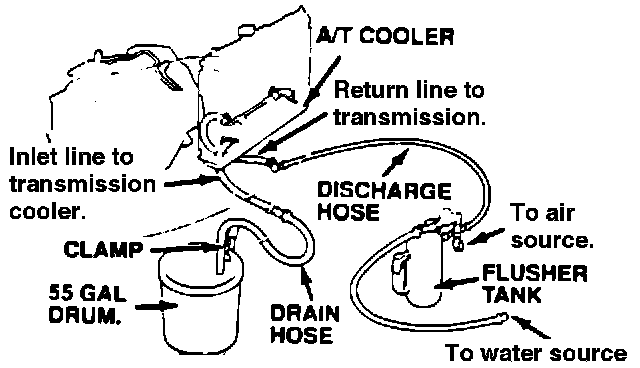 A/T COOLER

Return line to transmission.

Inlet line to transmission cooler.

DISCHARGE HOSE

To air source.

CLAMP

FLUSHER TANK

55 GAL DRUM.

DRAIN HOSE

To water source