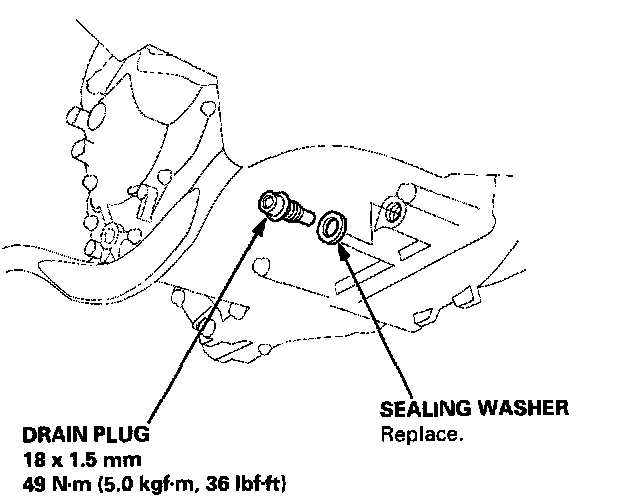 SEALING WASHER
Replace.

DRAIN PLUG
18 x 1.5 mm
49 N·m (5.0 kgf·m, 36 lbf·ft)