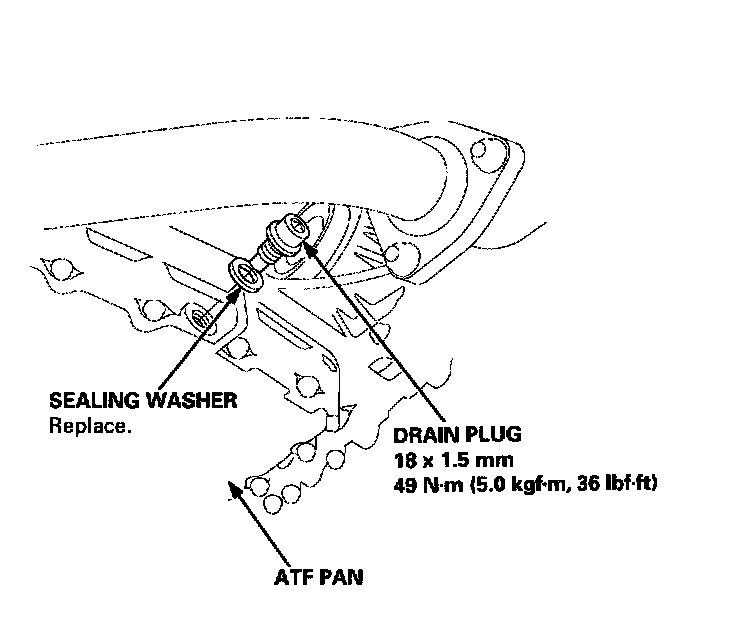 SEALING WASHER
Replace.

DRAIN PLUG
18 x 1.5 mm
49 N·m (5.0 kgf·m, 36 lbf·ft)

ATF PAN