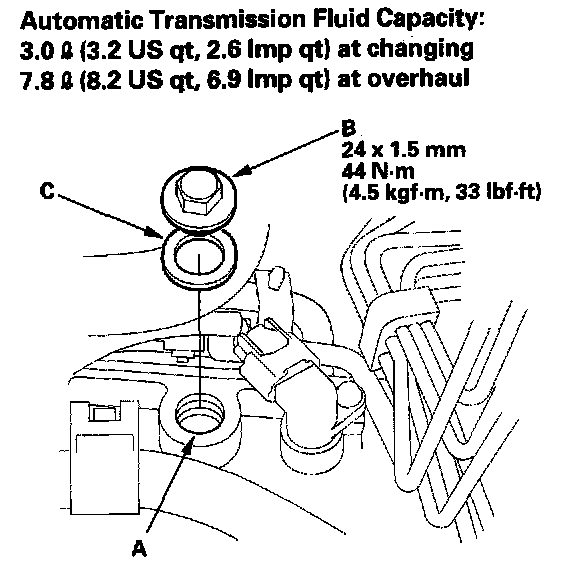 Automatic Transmission Fluid Capacity:
3.0 ℓ (3.2 US qt, 2.6 Imp qt) at changing
7.8 ℓ (8.2 US qt, 6.9 Imp qt) at overhaul

B
24 x 1.5 mm
44 N·m
(4.5 kgf·m, 33 lbf·ft)

C

A