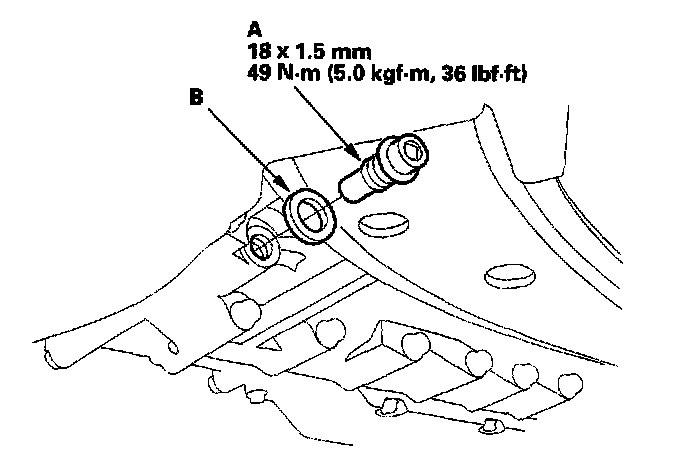 A
18 x 1.5 mm
49 N·m (5.0 kgf·m, 36 lbf·ft)

B