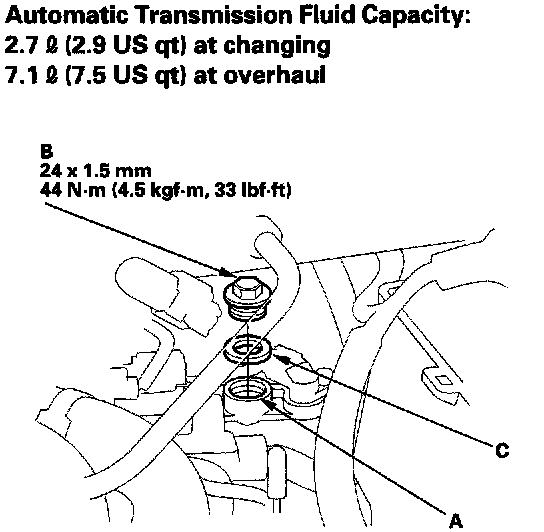 Automatic Transmission Fluid Capacity:
2.7 ℓ (2.9 US qt) at changing
7.1 ℓ (7.5 US qt) at overhaul

B
24 x 1.5 mm
44 N·m (4.5 kgf·m, 33 lbf·ft)

C

A