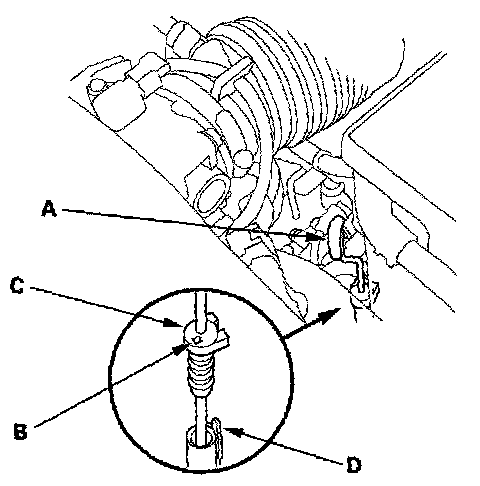 A
C
B
D