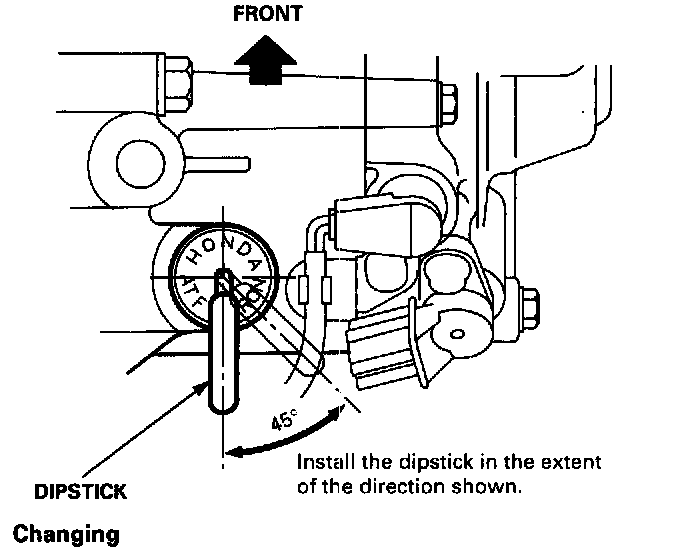 FRONT

HONDA
ATF

45°

Install the dipstick in the extent of the direction shown.

DIPSTICK

Changing