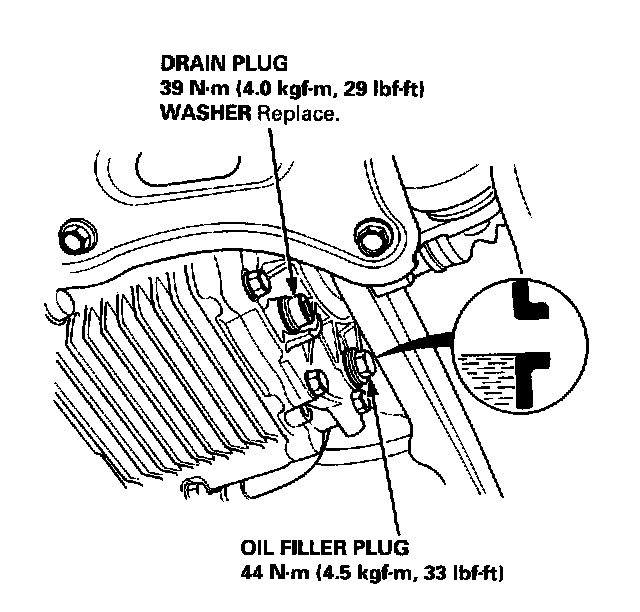 DRAIN PLUG
39 N·m (4.0 kgf·m, 29 lbf·ft)
WASHER Replace.

OIL FILLER PLUG
44 N·m (4.5 kgf·m, 33 lbf·ft)