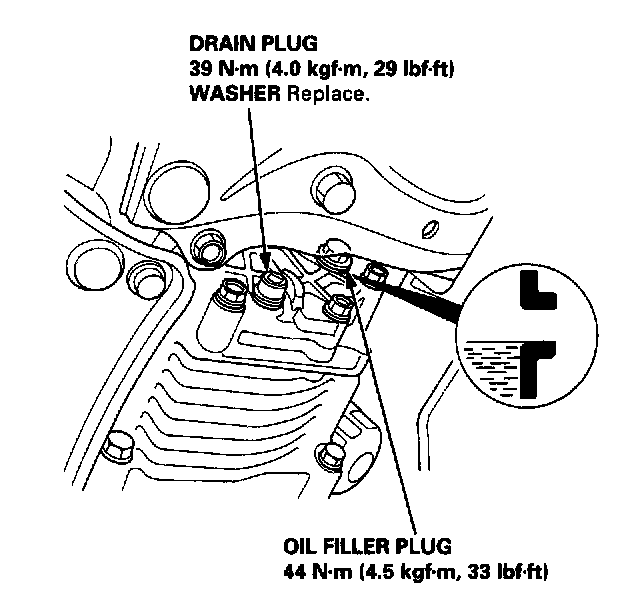 DRAIN PLUG
39 N·m (4.0 kgf·m, 29 lbf·ft)
WASHER Replace.

OIL FILLER PLUG
44 N·m (4.5 kgf·m, 33 lbf·ft)