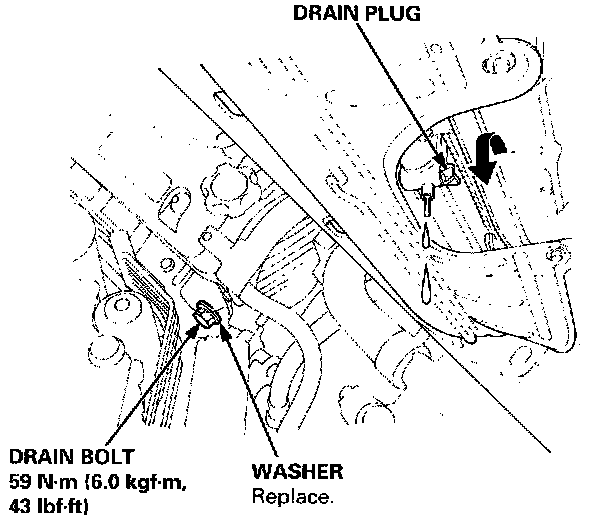 DRAIN PLUG

DRAIN BOLT
59 N·m (6.0 kgf·m,
43 lbf·ft)

WASHER
Replace.