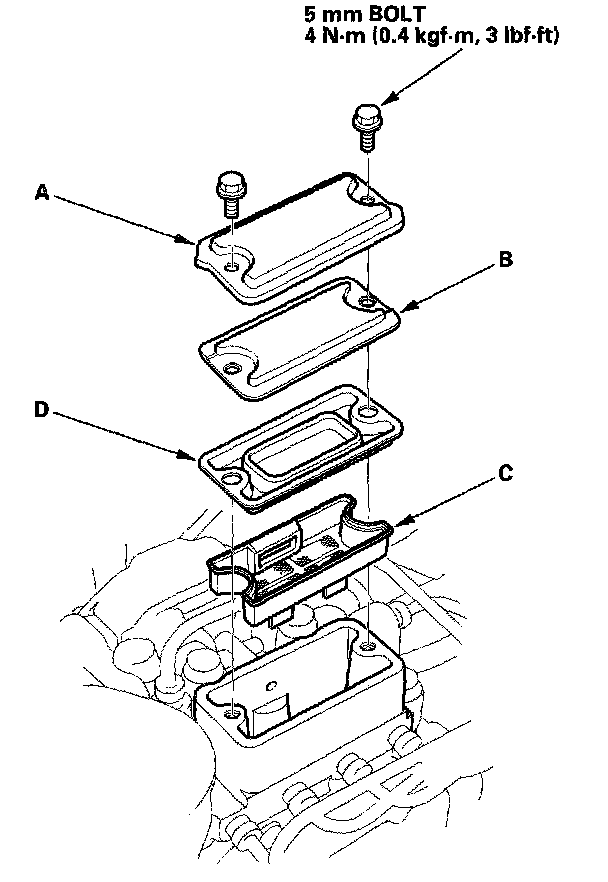 5 mm BOLT
4 N·m (0.4 kgf·m, 3 lbf·ft)

A

B

D

C